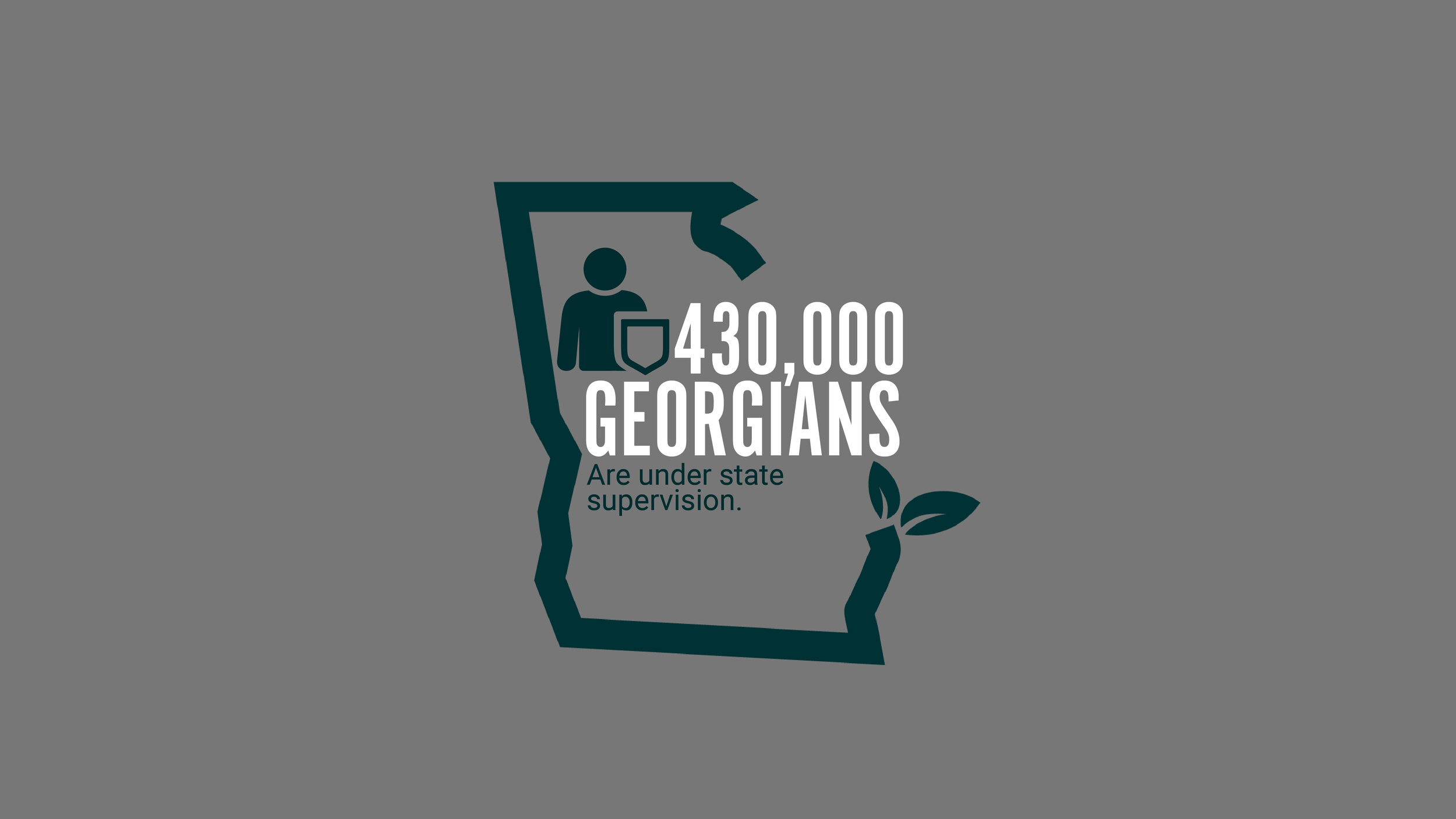 430,000
GEORGIANS
Are under state supervision.